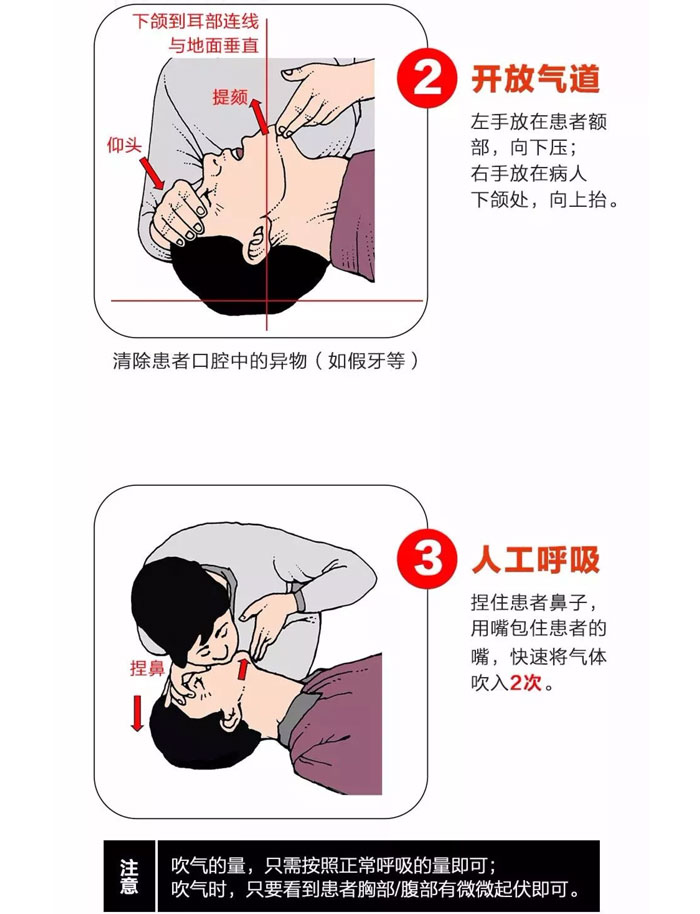 下颌到耳部连线
与地面垂直

提颏

仰头

2 开放气道

左手放在患者额部，向下压；
右手放在病人下颌处，向上抬。

清除患者口腔中的异物（如假牙等）

捏鼻

3 人工呼吸

捏住患者鼻子，用嘴包住患者的嘴，快速将气体吹入2次。

注意

吹气的量，只需按照正常呼吸的量即可；
吹气时，只要看到患者胸部/腹部有微微起伏即可。