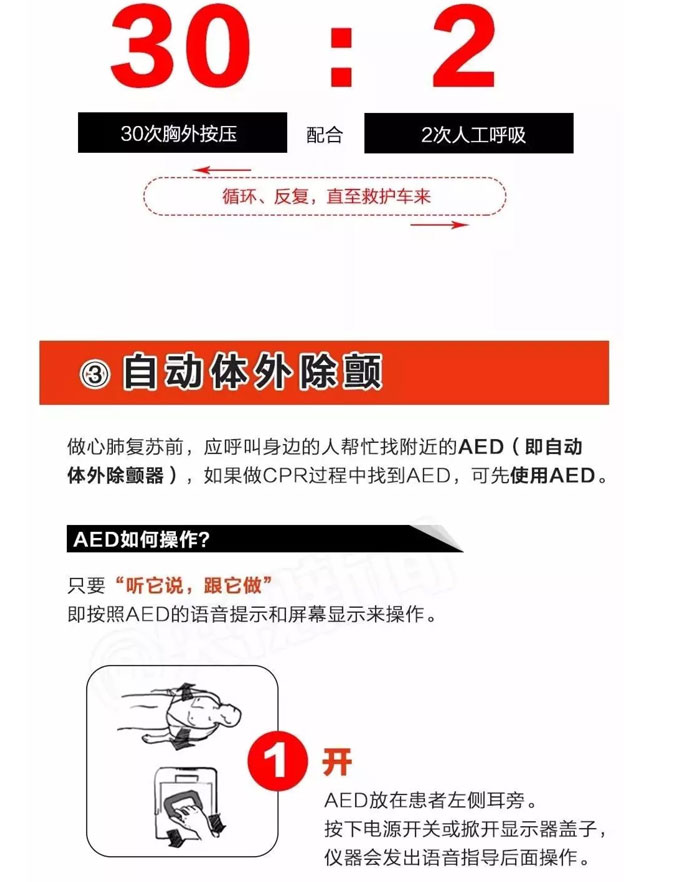 30 : 2

30次胸外按压 配合 2次人工呼吸

循环、反复，直至救护车来

③ 自动体外除颤

做心肺复苏前，应呼叫身边的人帮忙找附近的AED（即自动体外除颤器），如果做CPR过程中找到AED，可先使用AED。

AED如何操作？

只要“听它说，跟它做”
即按照AED的语音提示和屏幕显示来操作。

1 开

AED放在患者左侧耳旁。
按下电源开关或掀开显示器盖子，
仪器会发出语音指导后面操作。